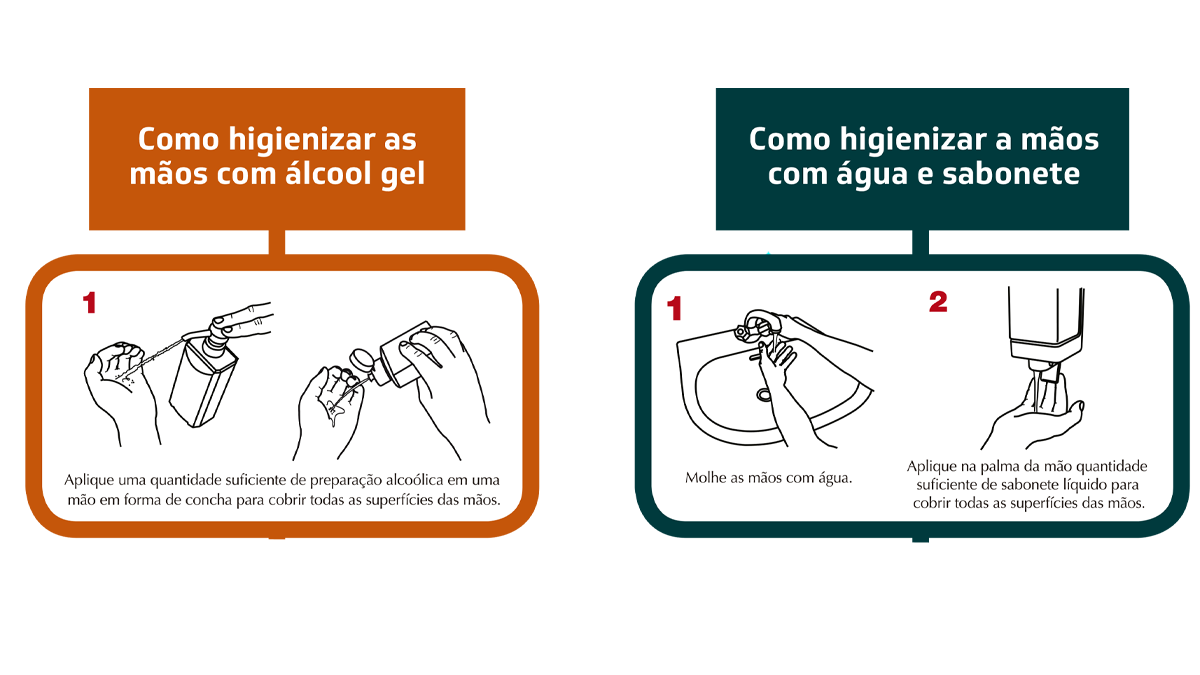 Como higienizar as mãos com álcool gel

1

Aplique uma quantidade suficiente de preparação alcoólica em uma mão em forma de concha para cobrir todas as superfícies das mãos.

Como higienizar a mãos com água e sabonete

1

Molhe as mãos com água.

2

Aplique na palma da mão quantidade suficiente de sabonete líquido para cobrir todas as superfícies das mãos.